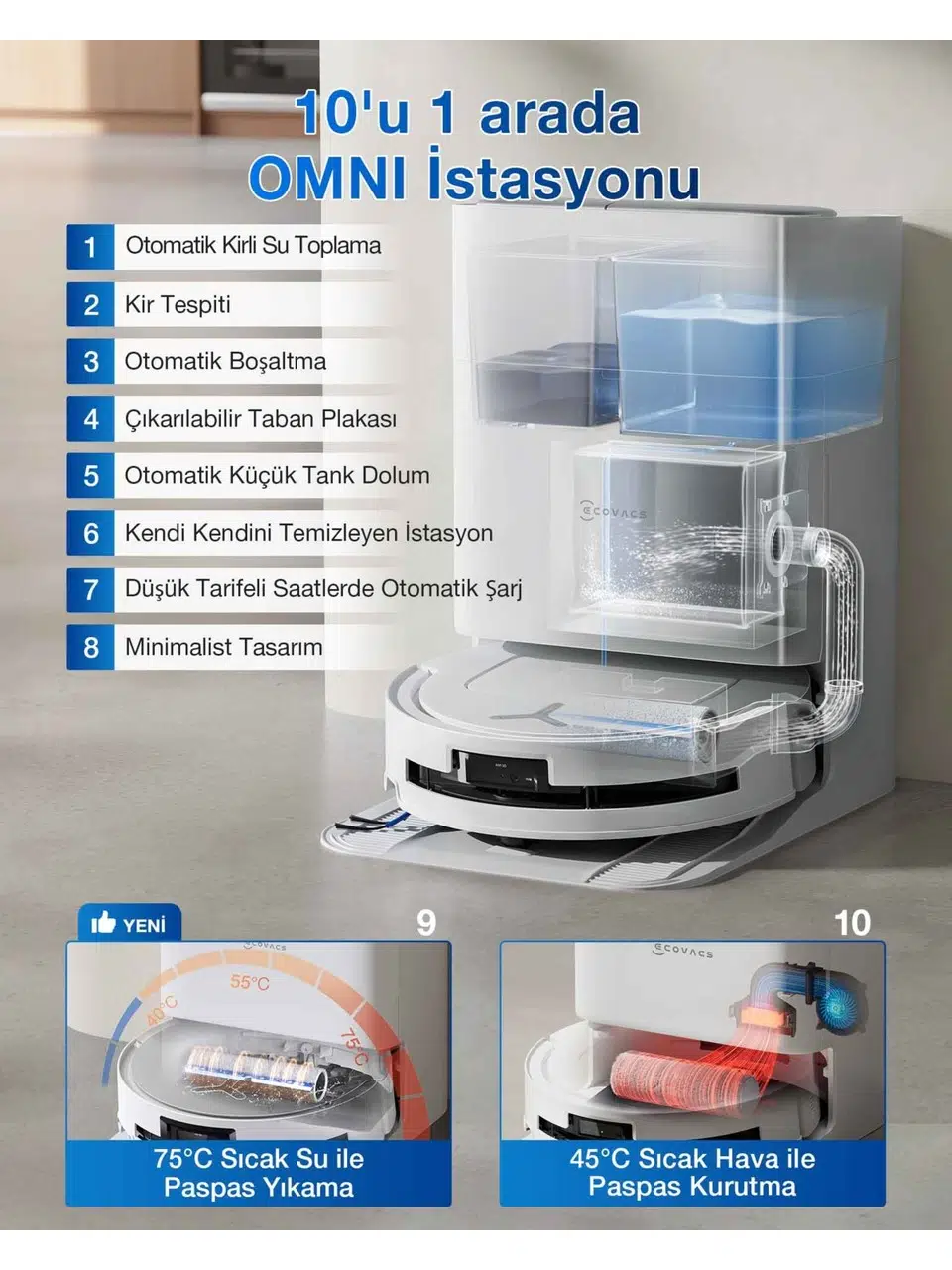 10'u 1 arada
OMNI İstasyonu

1 Otomatik Kirli Su Toplama
2 Kir Tespiti
3 Otomatik Boşaltma
4 Çıkarılabilir Taban Plakası
5 Otomatik Küçük Tank Dolum
6 Kendi Kendini Temizleyen İstasyon
7 Düşük Tarifeli Saatlerde Otomatik Şarj
8 Minimalist Tasarım

ECOVACS

YENİ
9
ECOVACS
40°C
55°C
75°C
75°C Sıcak Su ile
Paspas Yıkama

10
ECOVACS
45°C Sıcak Hava ile
Paspas Kurutma